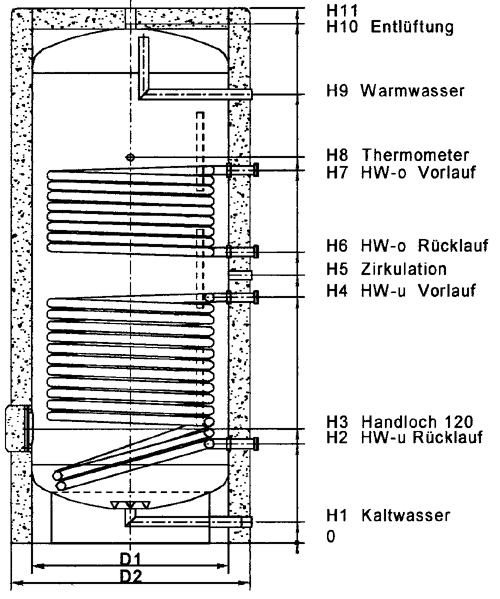 H11
H10 Entlüftung
H9 Warmwasser
H8 Thermometer
H7 HW-o Vorlauf
H6 HW-o Rücklauf
H5 Zirkulation
H4 HW-u Vorlauf
H3 Handloch 120
H2 HW-u Rücklauf
H1 Kaltwasser
0
D1
D2